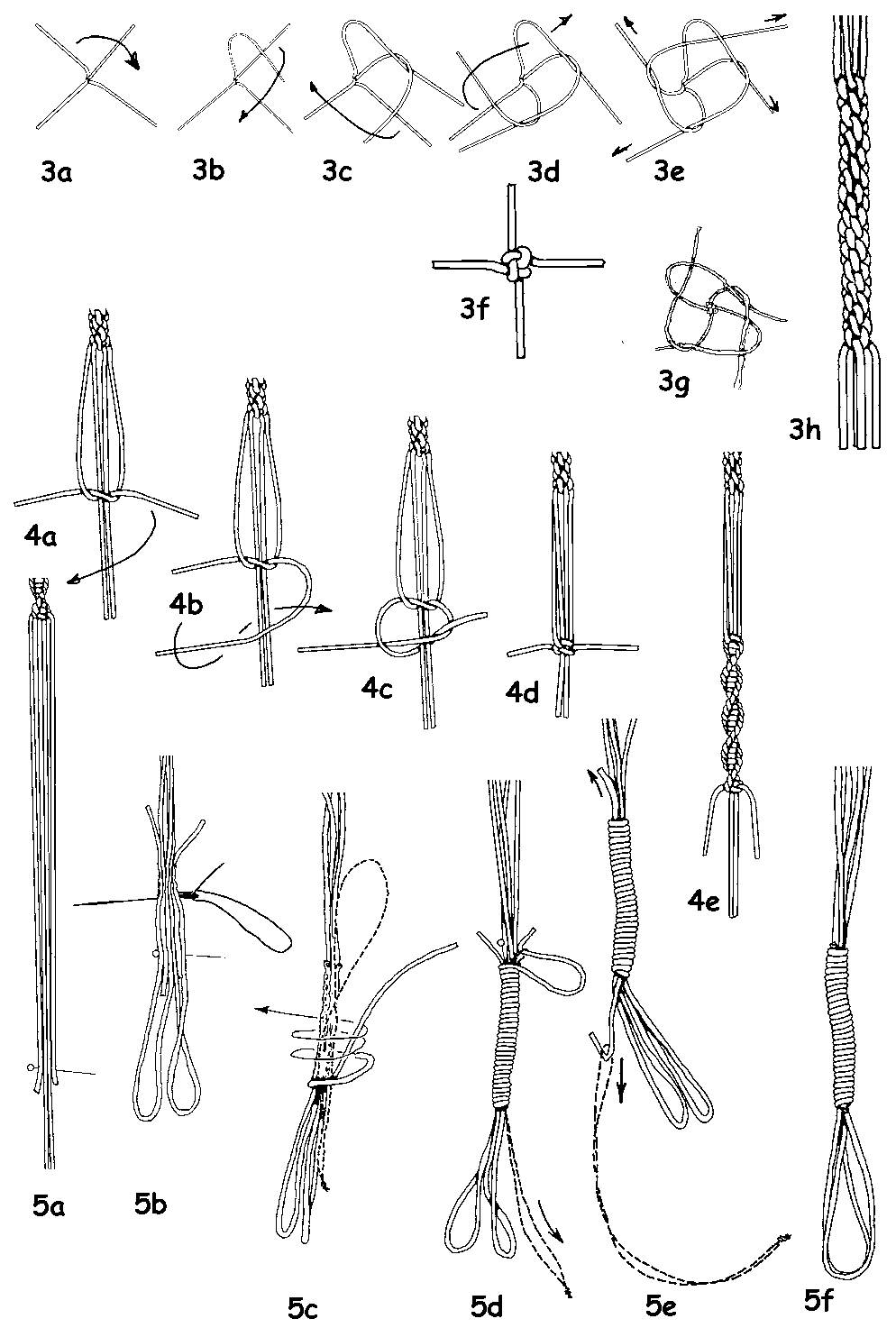 3a 3b 3c 3d 3e

3f 3g 3h

4a 4b 4c 4d 4e

5a 5b 5c 5d 5e 5f